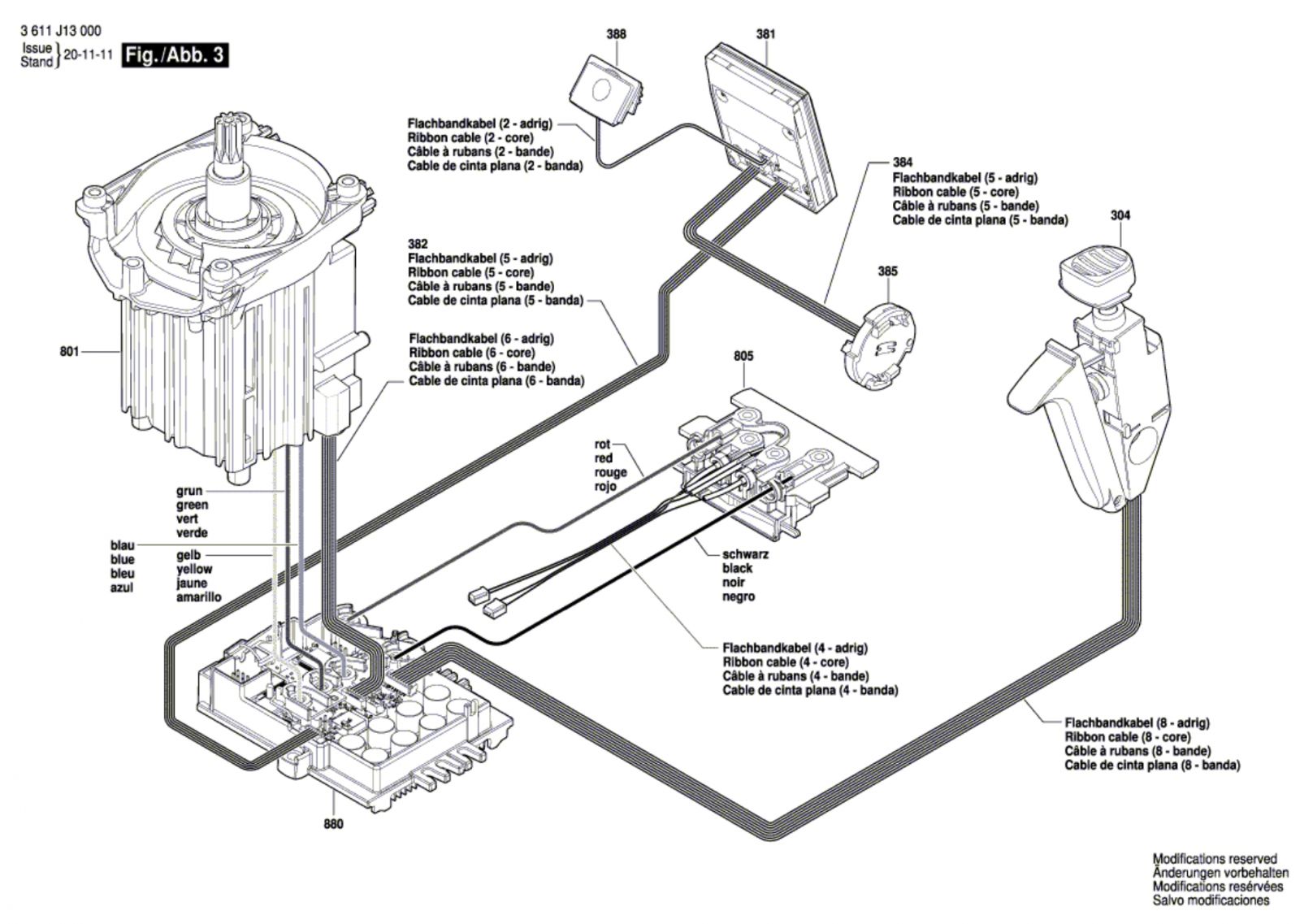 3 611 J13 000
Issue
Stand } 20-11-11 Fig./Abb. 3

388

381

Flachbandkabel (2 - adrig)
Ribbon cable (2 - core)
Câble à rubans (2 - bande)
Cable de cinta plana (2 - banda)

384
Flachbandkabel (5 - adrig)
Ribbon cable (5 - core)
Câble à rubans (5 - bande)
Cable de cinta plana (5 - banda)

304

382
Flachbandkabel (5 - adrig)
Ribbon cable (5 - core)
Câble à rubans (5 - bande)
Cable de cinta plana (5 - banda)

385

801

Flachbandkabel (6 - adrig)
Ribbon cable (6 - core)
Câble à rubans (6 - bande)
Cable de cinta plana (6 - banda)

805

rot
red
rouge
rojo

grun
green
vert
verde

blau
blue
bleu
azul

gelb
yellow
jaune
amarillo

schwarz
black
noir
negro

Flachbandkabel (4 - adrig)
Ribbon cable (4 - core)
Câble à rubans (4 - bande)
Cable de cinta plana (4 - banda)

Flachbandkabel (8 - adrig)
Ribbon cable (8 - core)
Câble à rubans (8 - bande)
Cable de cinta plana (8 - banda)

880

Modifications reserved
Änderungen vorbehalten
Modifications resérvées
Salvo modificaciones